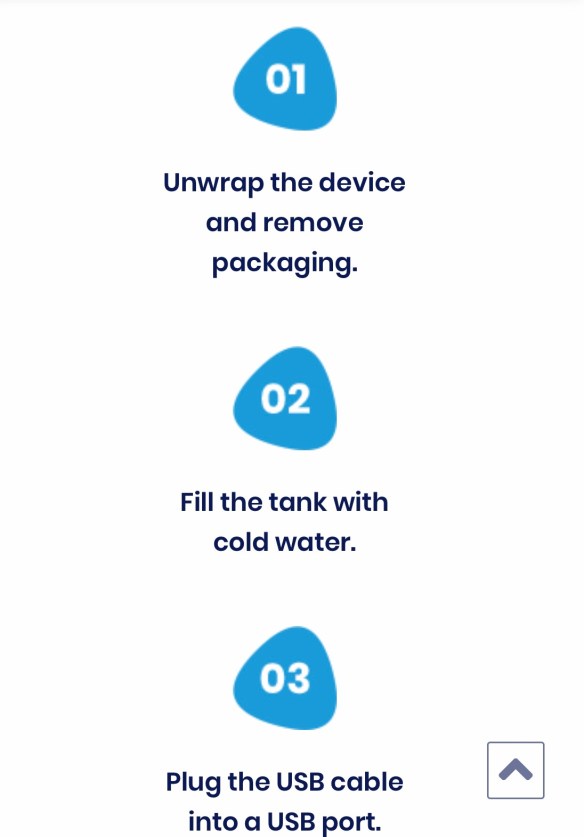 01

Unwrap the device and remove packaging.

02

Fill the tank with cold water.

03

Plug the USB cable into a USB port.